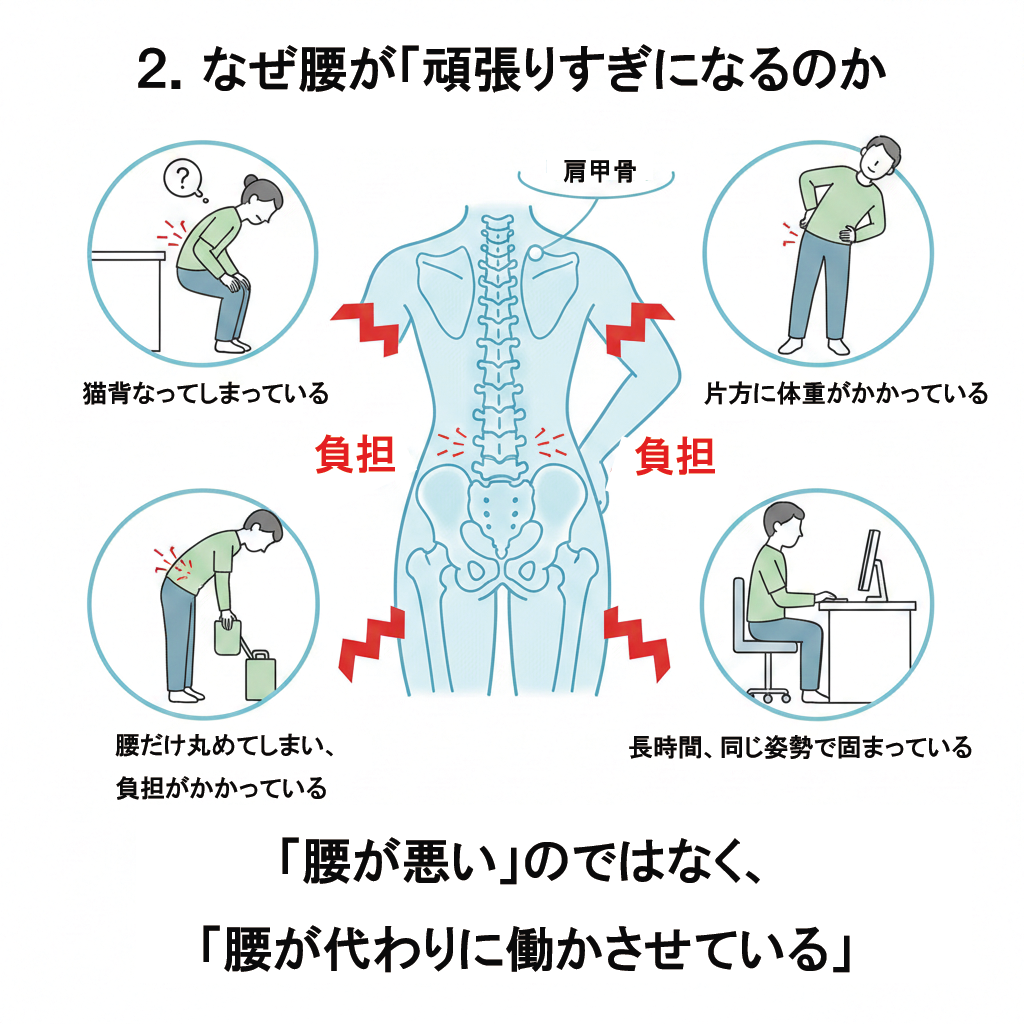 2. なぜ腰が「頑張りすぎになるのか

?

肩甲骨

猫背なってしまっている

片方に体重がかかっている

負担

負担

腰だけ丸めてしまい、
負担がかかっている

長時間、同じ姿勢で固まっている

「腰が悪い」のではなく、

「腰が代わりに働かさせている」