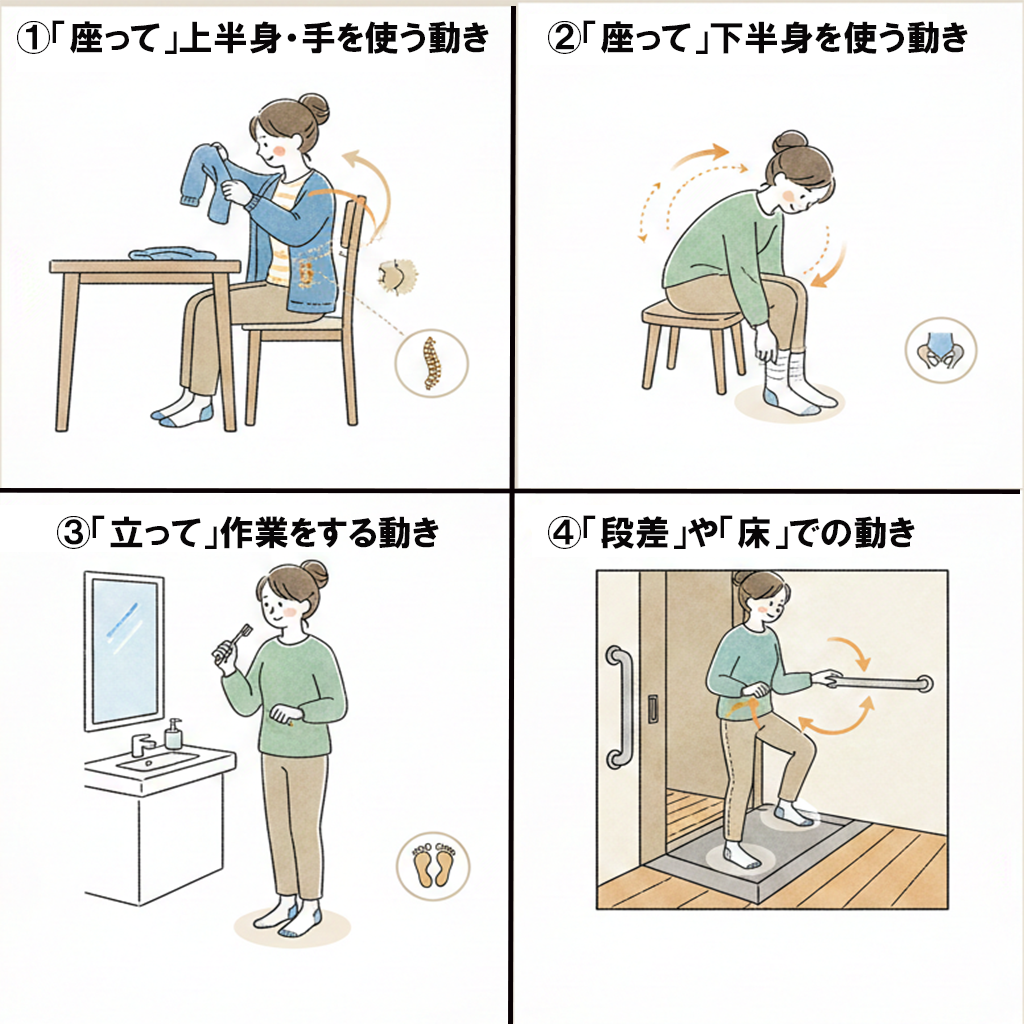 ①「座って」上半身・手を使う動き

②「座って」下半身を使う動き

③「立って」作業をする動き

④「段差」や「床」での動き