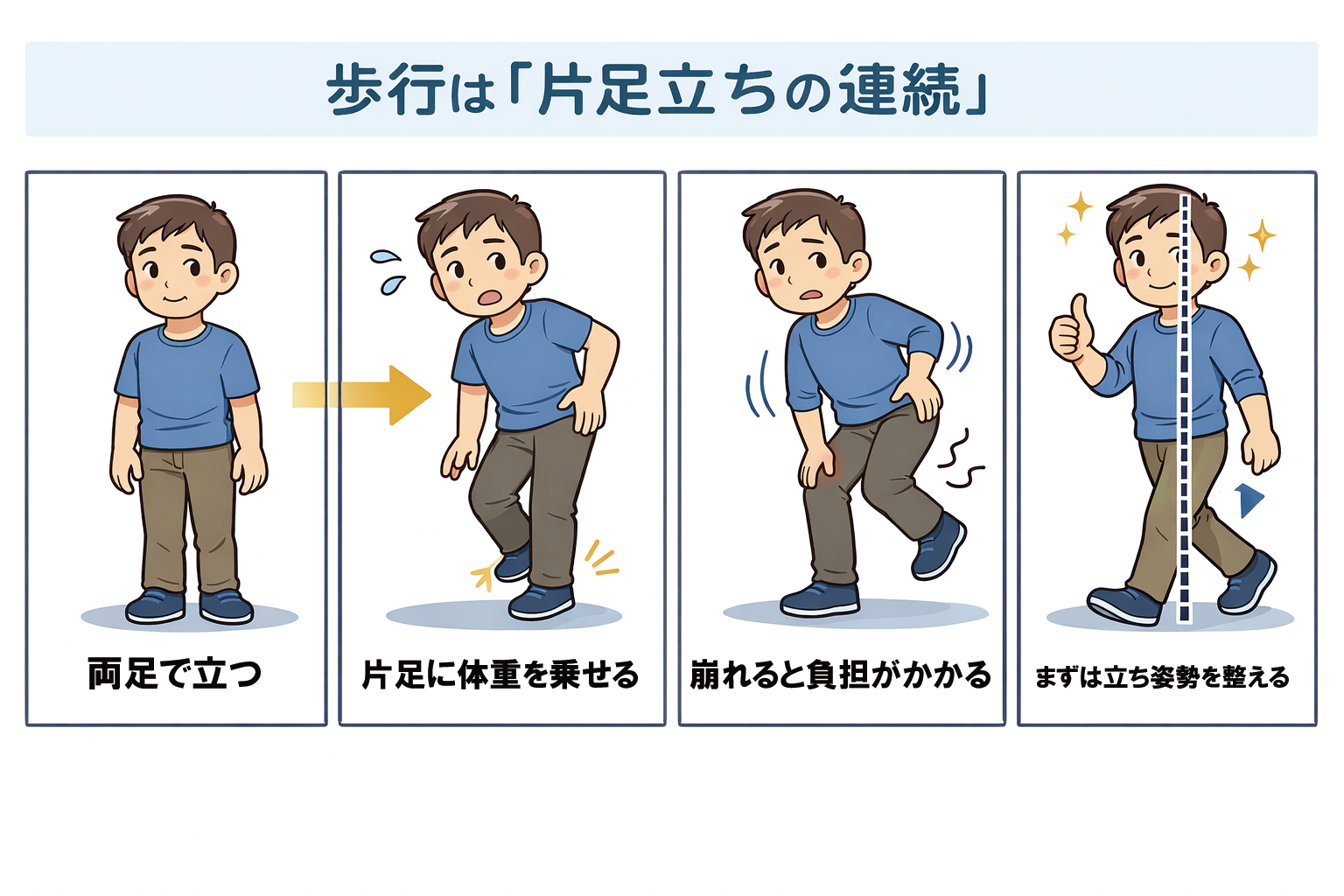 歩行は「片足立ちの連続」

両足で立つ

片足に体重を乗せる

崩れると負担がかかる

まずは立ち姿勢を整える